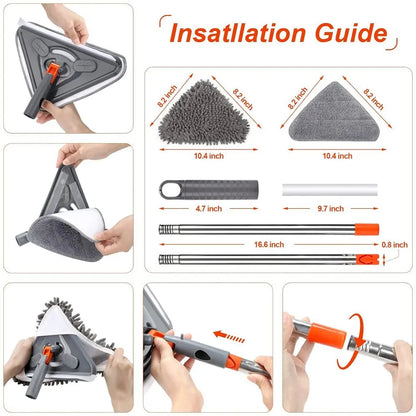 Insatllation Guide

8.2 inch

8.2 inch

10.4 inch

8.2 inch

8.2 inch

10.4 inch

4.7 inch

9.7 inch

16.6 inch

0.8 inch