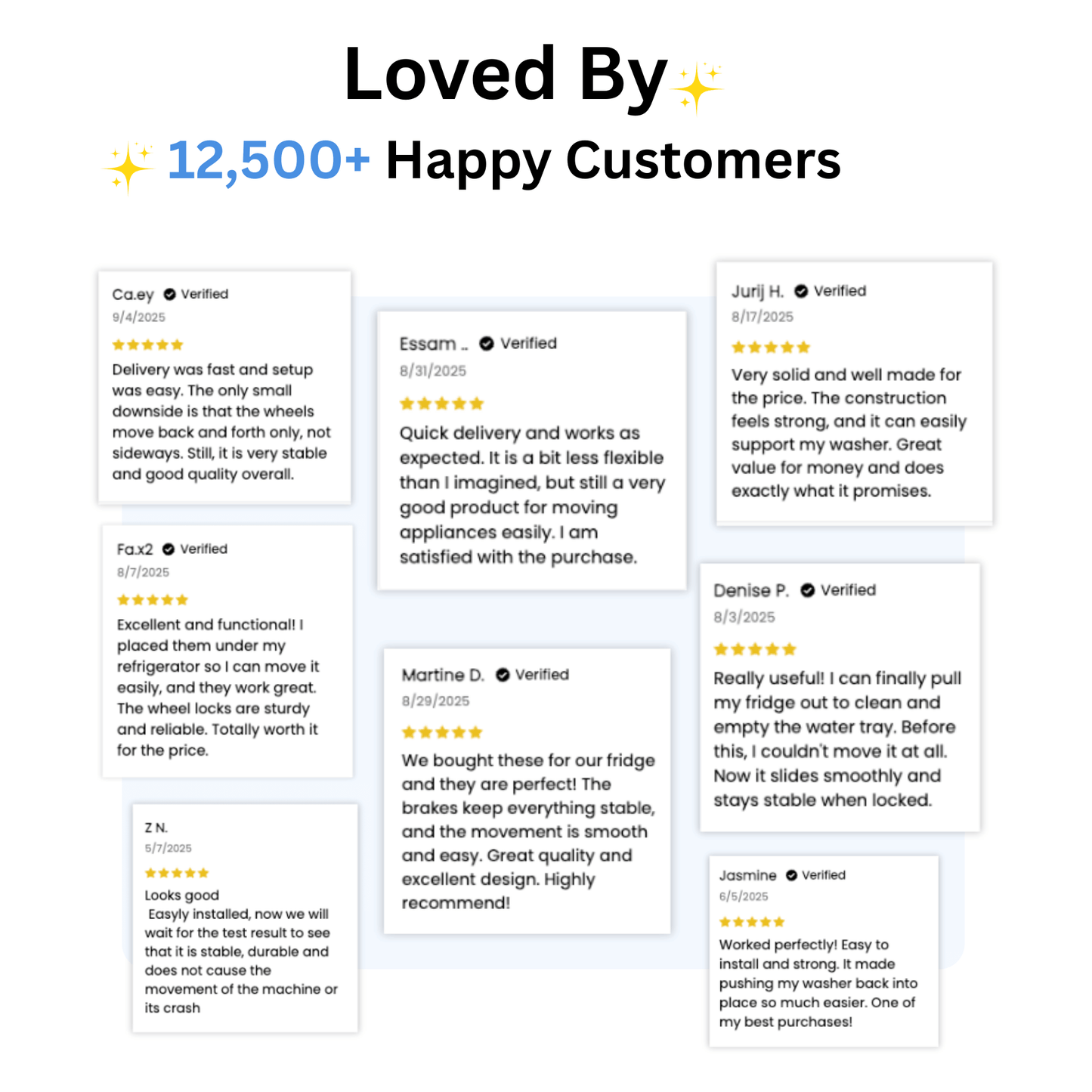 Loved By

12,500+ Happy Customers

Ca.ey Verified
9/4/2025
Delivery was fast and setup was easy. The only small downside is that the wheels move back and forth only, not sideways. Still, it is very stable and good quality overall.

Fa.x2 Verified
8/7/2025
Excellent and functional! I placed them under my refrigerator so I can move it easily, and they work great. The wheel locks are sturdy and reliable. Totally worth it for the price.

Z N.
5/7/2025
Looks good
Easyly installed, now we will wait for the test result to see that it is stable, durable and does not cause the movement of the machine or its crash

Essam .. Verified
8/31/2025
Quick delivery and works as expected. It is a bit less flexible than I imagined, but still a very good product for moving appliances easily. I am satisfied with the purchase.

Martine D. Verified
8/29/2025
We bought these for our fridge and they are perfect! The brakes keep everything stable, and the movement is smooth and easy. Great quality and excellent design. Highly recommend!

Jurij H. Verified
8/17/2025
Very solid and well made for the price. The construction feels strong, and it can easily support my washer. Great value for money and does exactly what it promises.

Denise P. Verified
8/3/2025
Really useful! I can finally pull my fridge out to clean and empty the water tray. Before this, I couldn't move it at all. Now it slides smoothly and stays stable when locked.

Jasmine Verified
6/5/2025
Worked perfectly! Easy to install and strong. It made pushing my washer back into place so much easier. One of my best purchases!